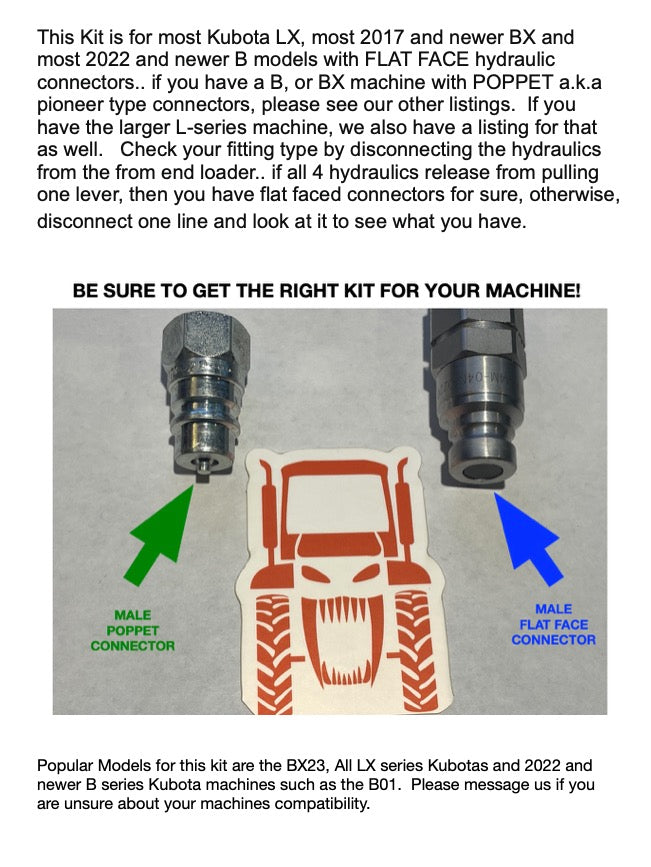 This Kit is for most Kubota LX, most 2017 and newer BX and most 2022 and newer B models with FLAT FACE hydraulic connectors.. if you have a B, or BX machine with POPPET a.k.a pioneer type connectors, please see our other listings. If you have the larger L-series machine, we also have a listing for that as well. Check your fitting type by disconnecting the hydraulics from the from end loader.. if all 4 hydraulics release from pulling one lever, then you have flat faced connectors for sure, otherwise, disconnect one line and look at it to see what you have.

BE SURE TO GET THE RIGHT KIT FOR YOUR MACHINE!

MALE POPPET CONNECTOR

MALE FLAT FACE CONNECTOR

Popular Models for this kit are the BX23, All LX series Kubotas and 2022 and newer B series Kubota machines such as the B01. Please message us if you are unsure about your machines compatibility.